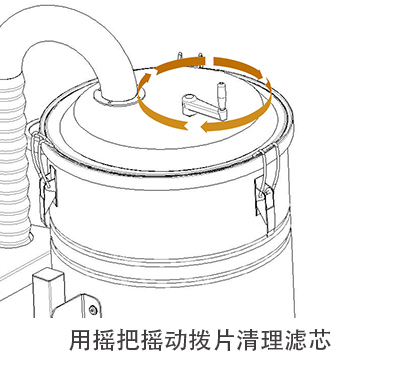 用摇把摇动拨片清理滤芯